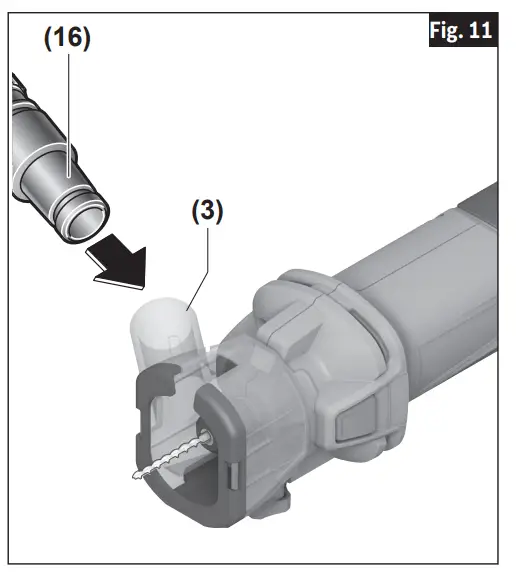 Fig. 11

(16)

(3)