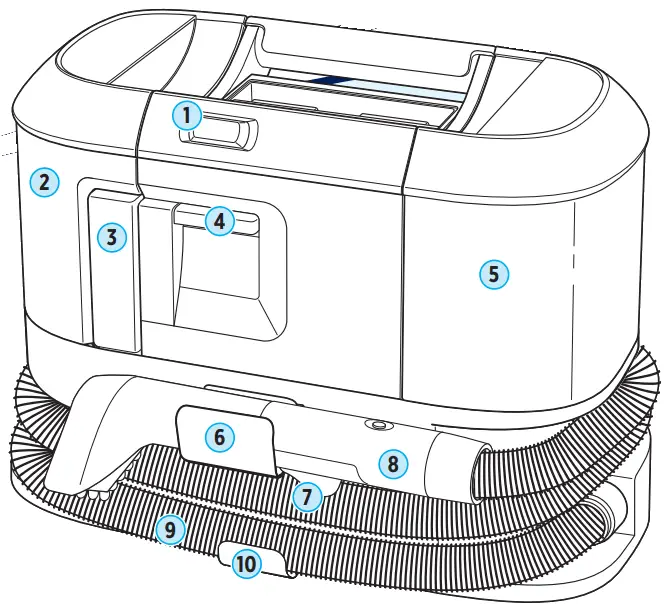 1
2
3
4
5
6
7
8
9
10