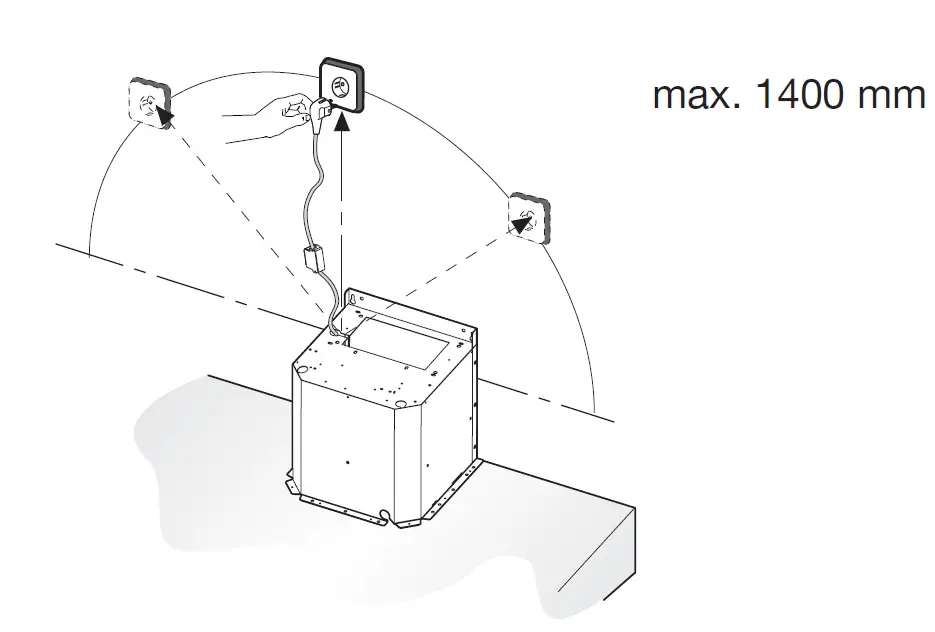 max. 1400 mm