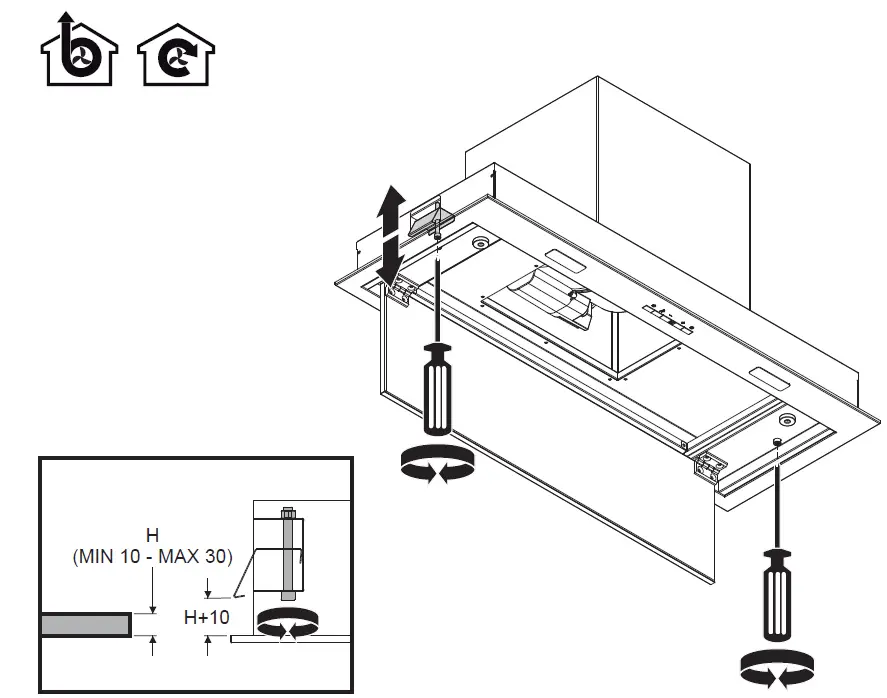 H
(MIN 10 - MAX 30)
H+10