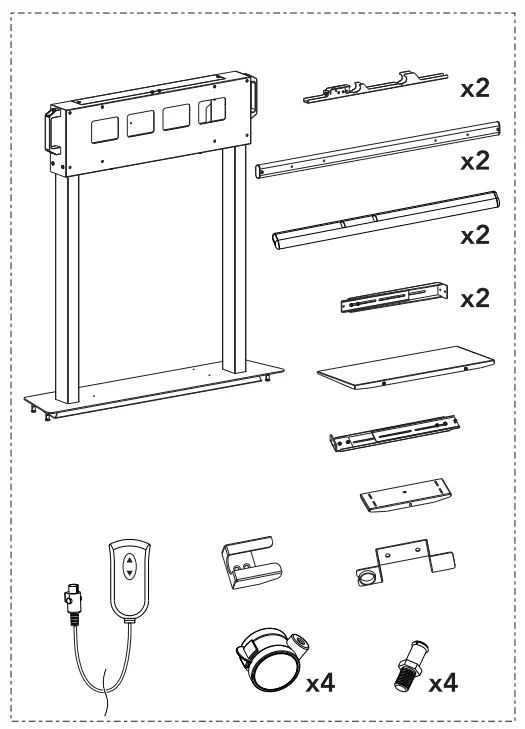 x2
x2
x2
x2
x4
x4