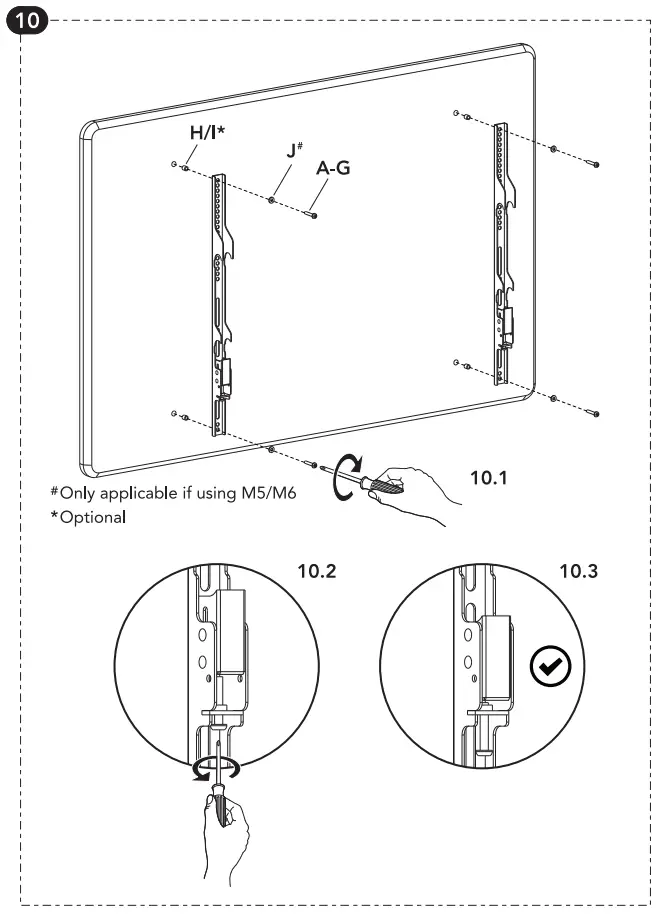 10

H/I*

J#

A-G

10.1

#Only applicable if using M5/M6
*Optional

10.2

10.3