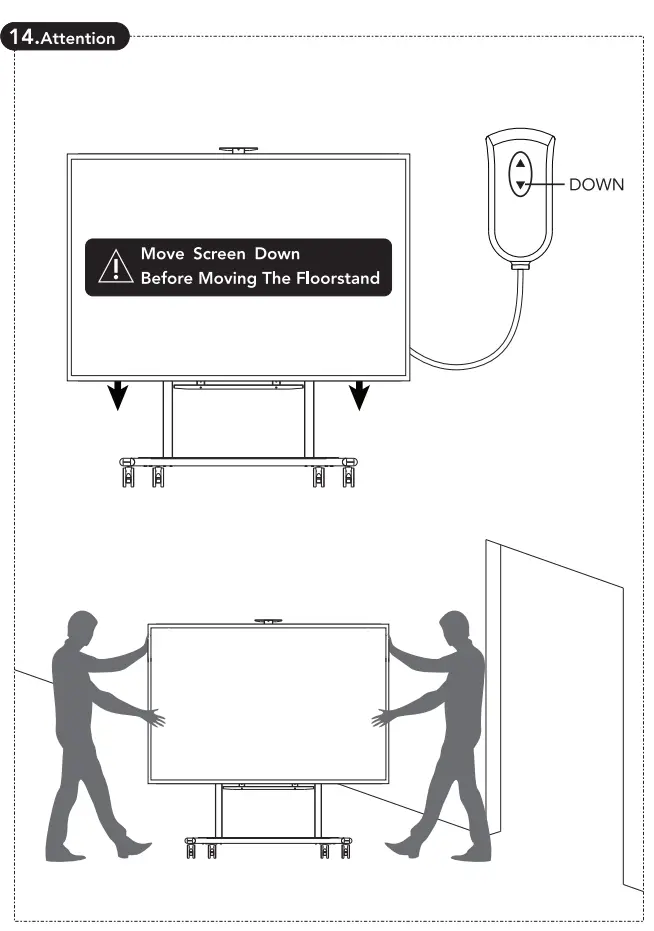 14.Attention

Move Screen Down
Before Moving The Floorstand

DOWN