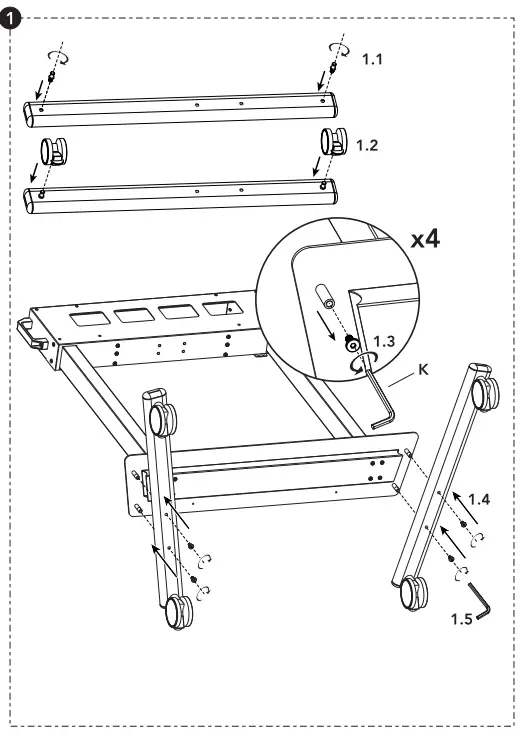 1

1.1

1.2

x4

1.3

K

1.4

1.5