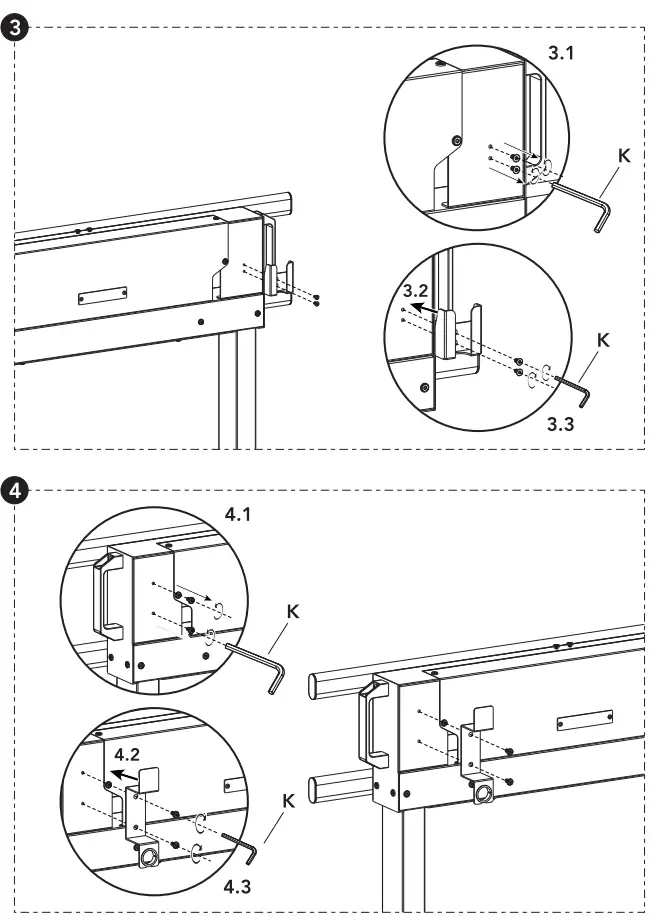 3

3.1

K

3.2

K

3.3

4

4.1

K

4.2

K

4.3