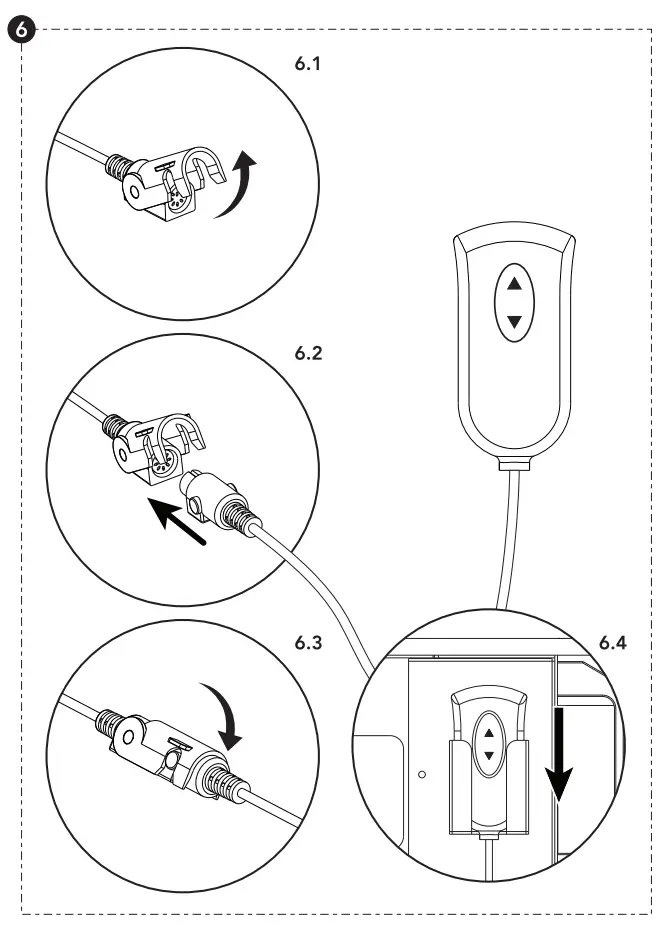 6

6.1

6.2

6.3

6.4