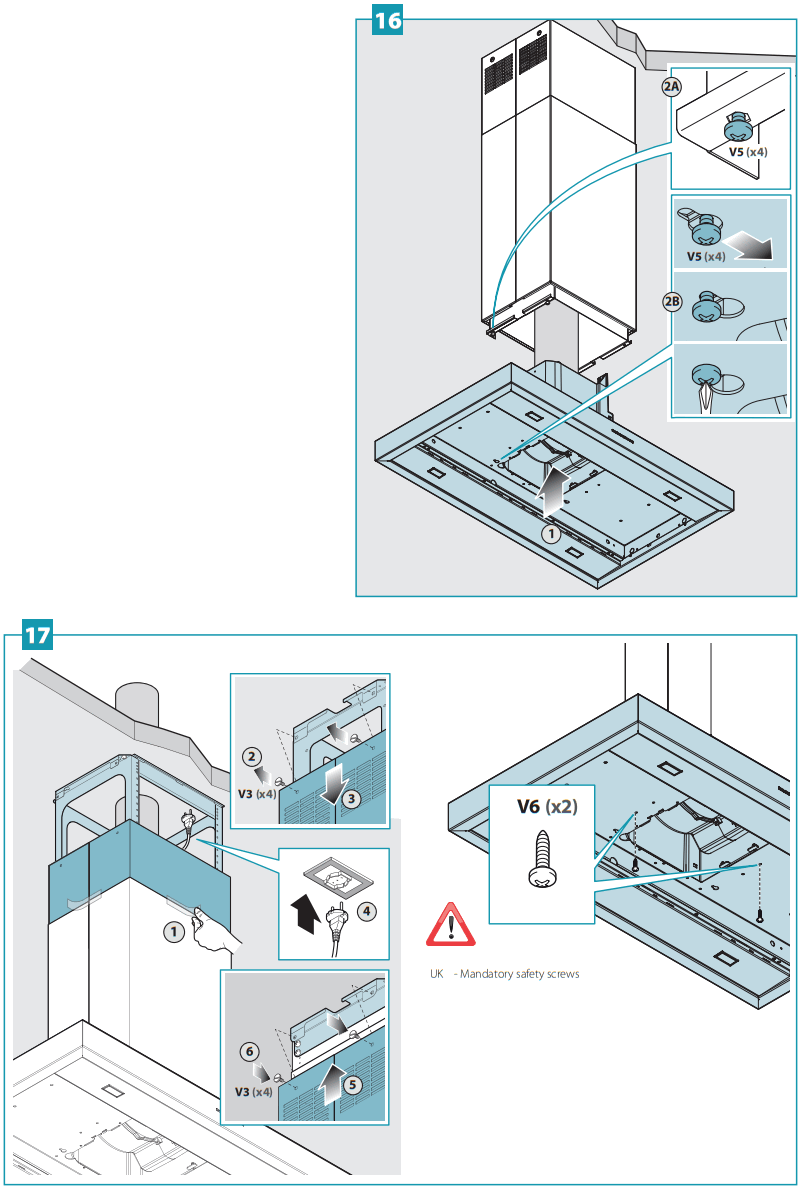 16

2A

V5 (x4)

V5 (x4)

2B

1

17

2

V3 (x4)

3

4

1

6

V3 (x4)

5

V6 (x2)

UK - Mandatory safety screws