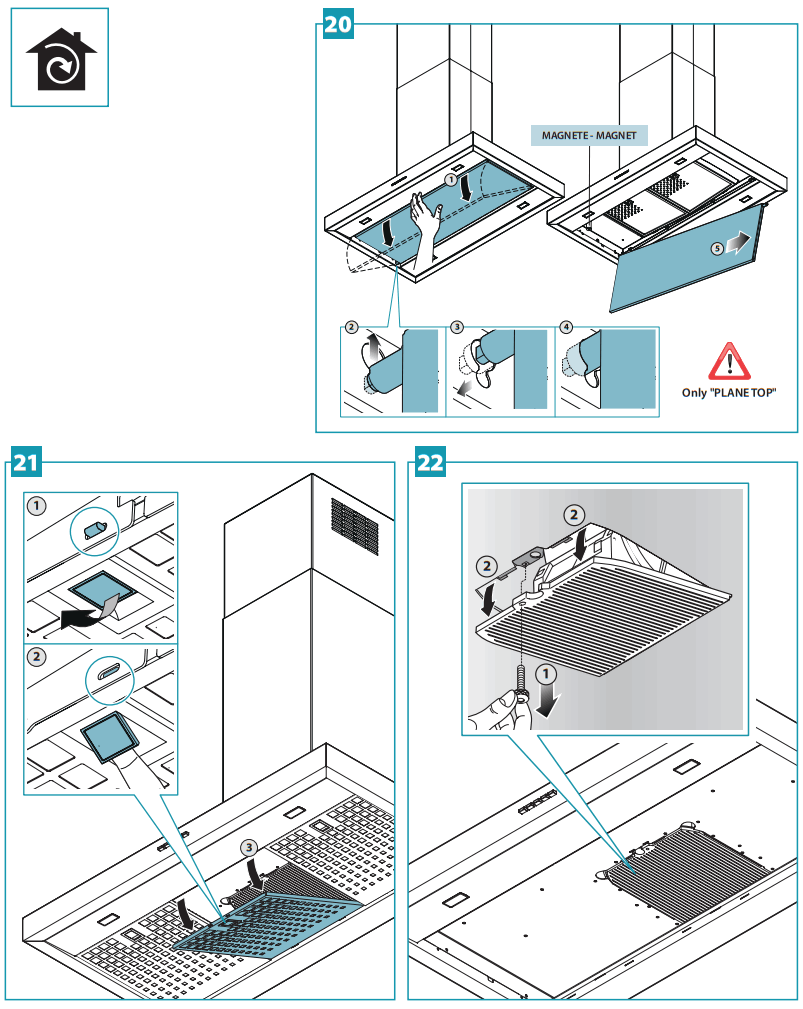 20

MAGNETE - MAGNET

1

5

2

3

4

Only "PLANE TOP"

21

1

2

3

22

2

2

1