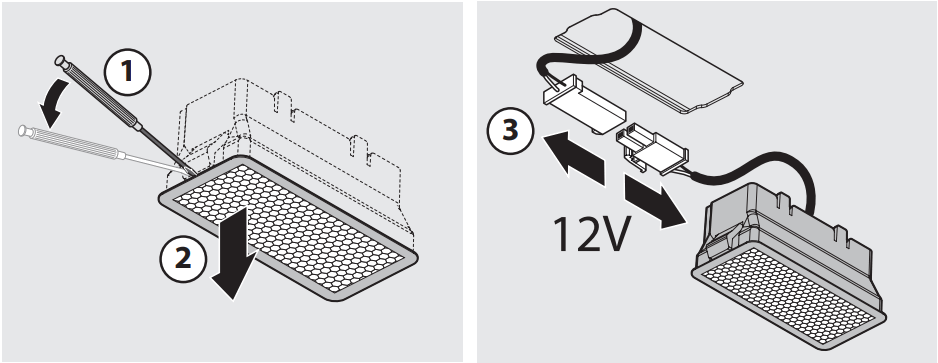 1
2
3
12V