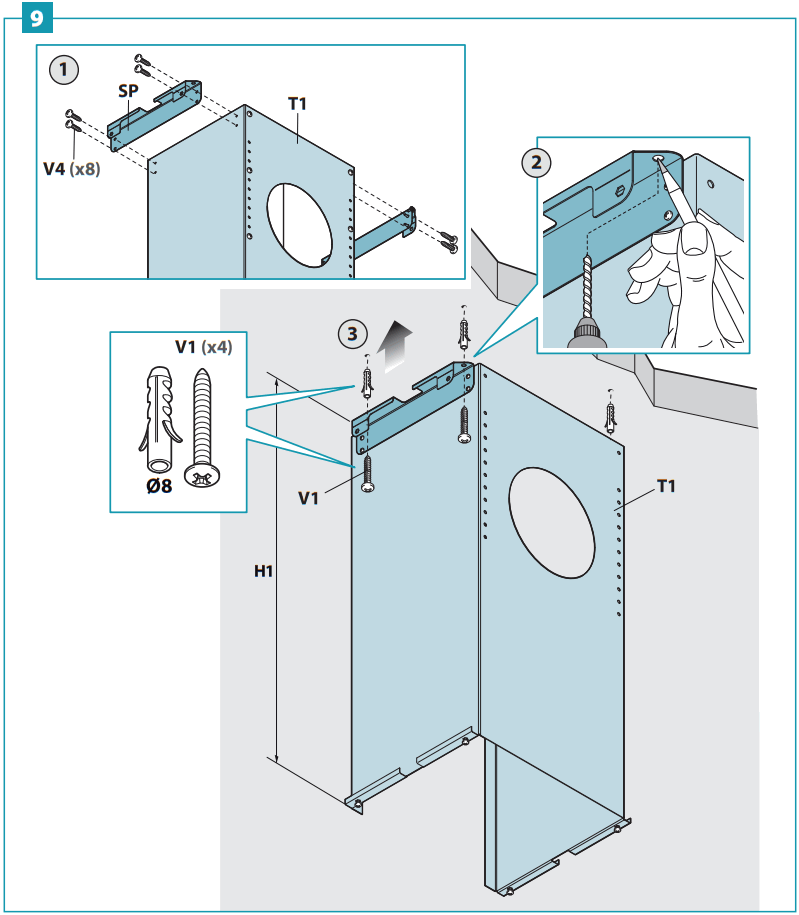 9

1

SP

T1

V4 (x8)

2

3

V1 (x4)

Ø8

V1

T1

H1