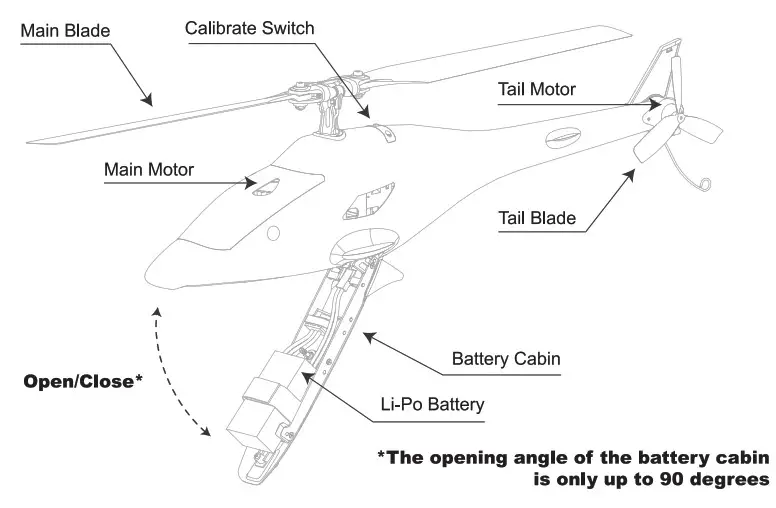 Main Blade

Calibrate Switch

Tail Motor

Main Motor

Tail Blade

Battery Cabin

Open/Close*

Li-Po Battery

*The opening angle of the battery cabin is only up to 90 degrees