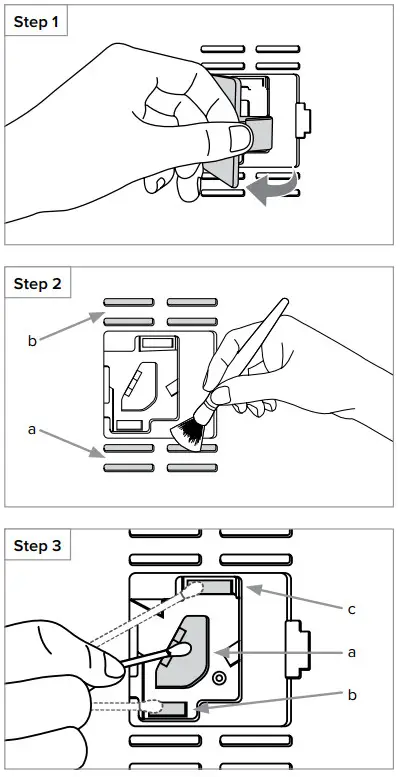 Step 1

Step 2

b

a

Step 3

c

a

b