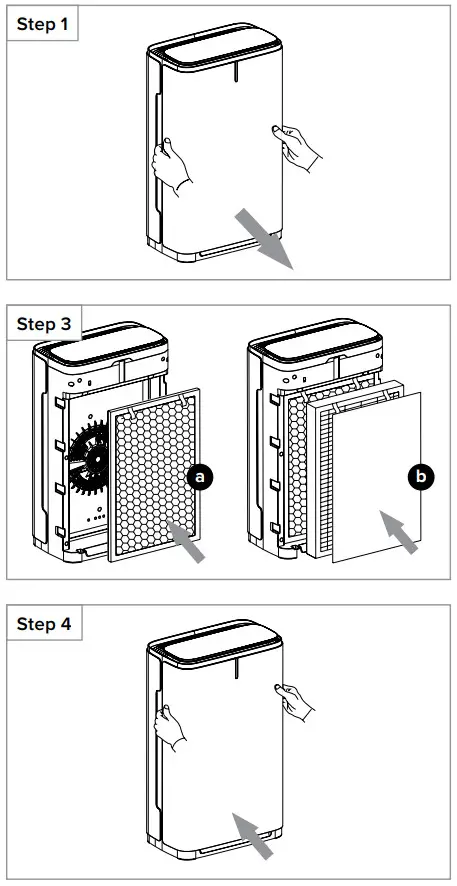 Step 1

Step 3

a

b

Step 4