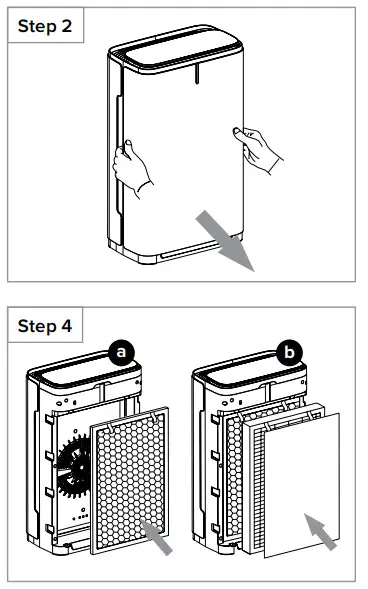 Step 2

Step 4

a

b