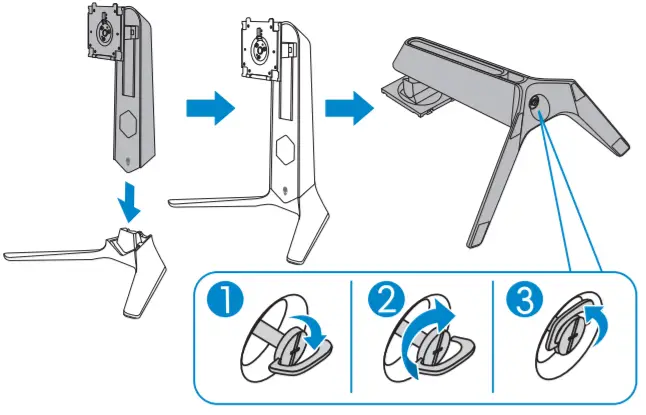 1 2 3