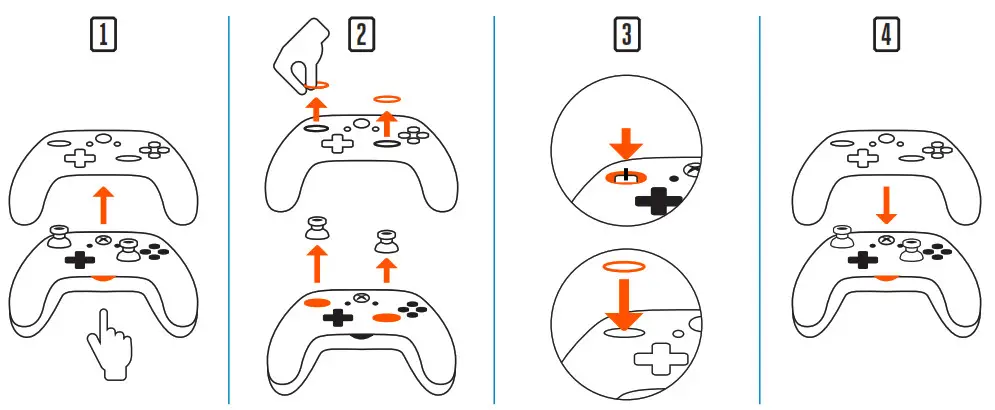 1

2

3

4