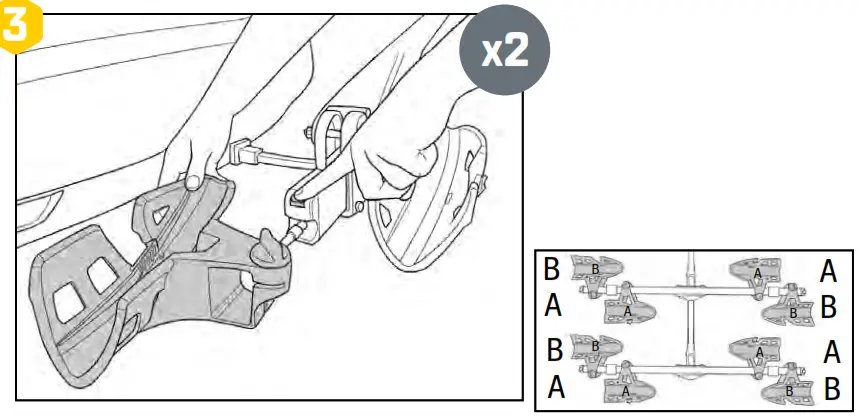 3

x2

B B A A
A A B B
B B A A
A A B B