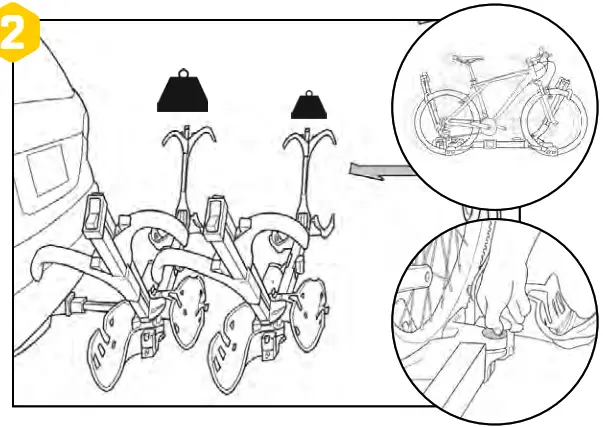 2