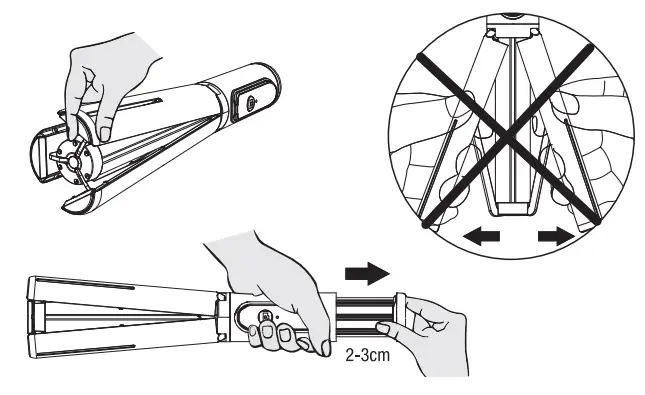 2-3cm