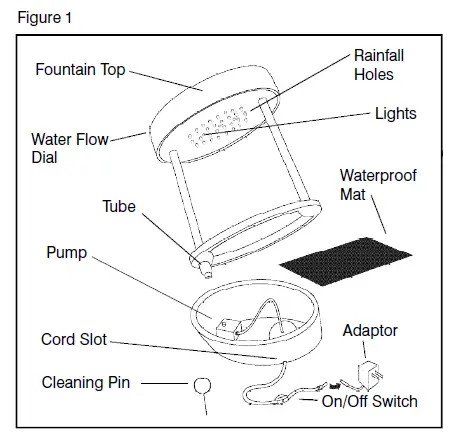 Figure 1

Fountain Top

Rainfall Holes

Lights

Water Flow Dial

Waterproof Mat

Tube

Pump

Cord Slot

Adaptor

Cleaning Pin

On/Off Switch