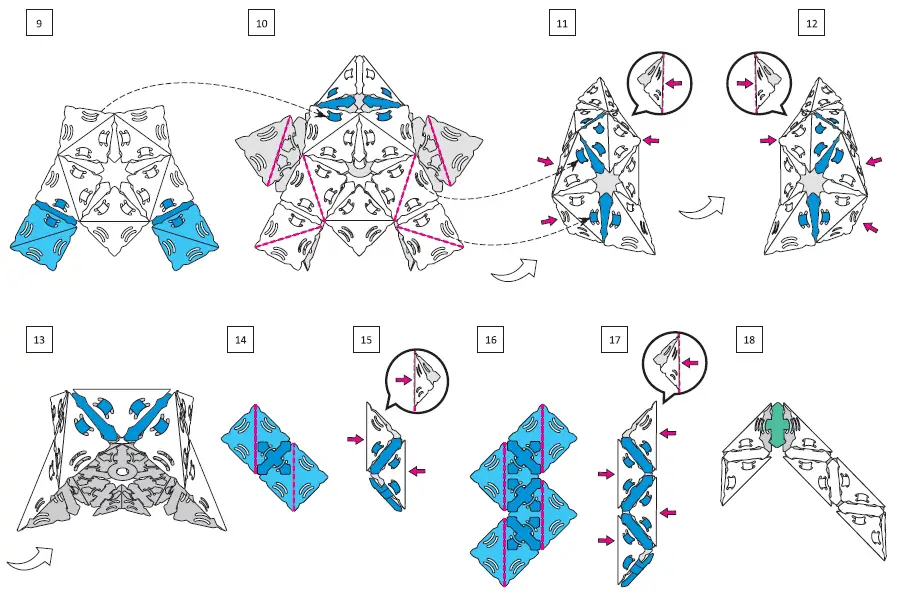 9

10

11

12

13

14

15

16

17

18