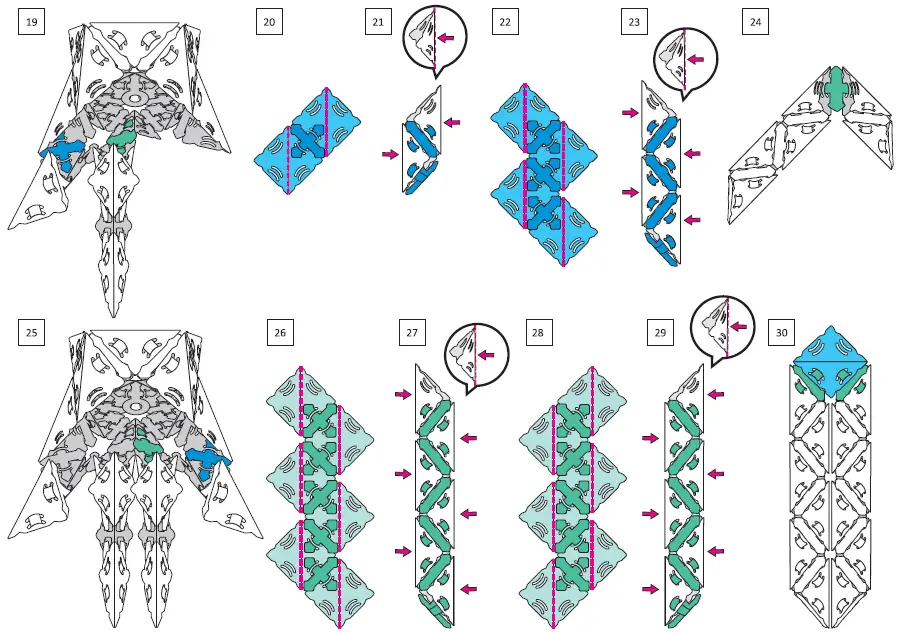 19

20

21

22

23

24

25

26

27

28

29

30