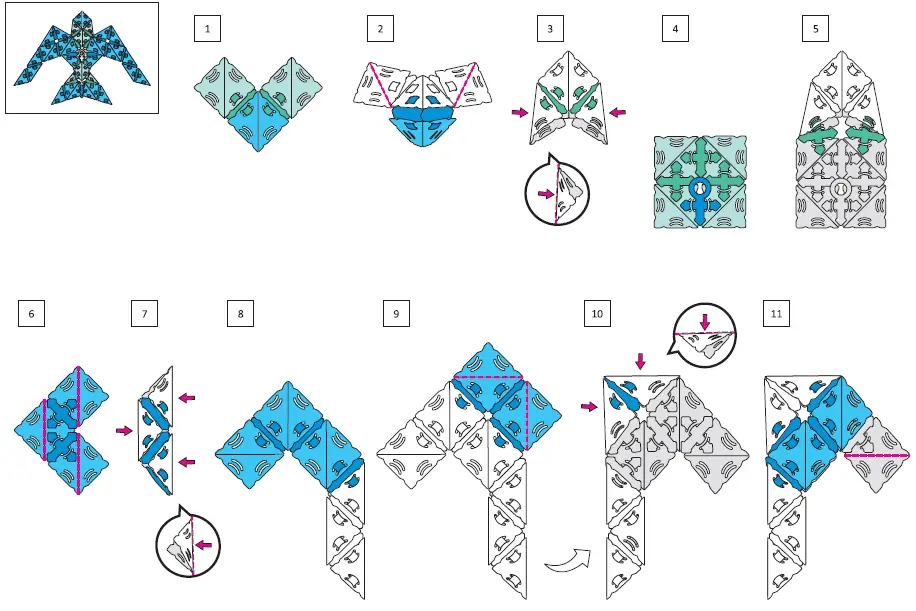 1

2

3

4

5

6

7

8

9

10

11