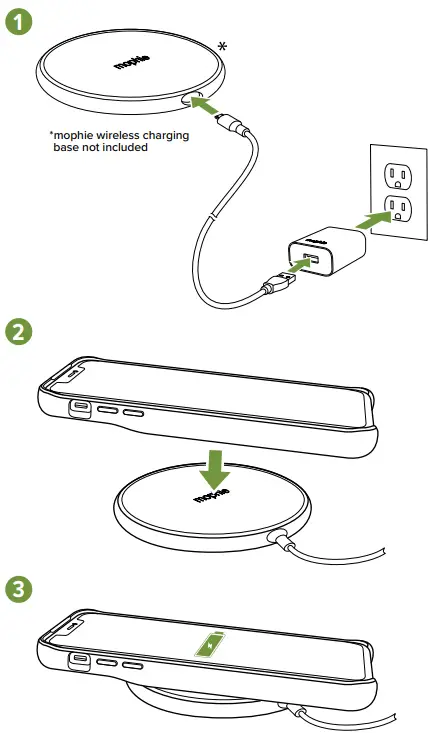 1

mophie

*

*mophie wireless charging base not included

mophie

2

mophie

3