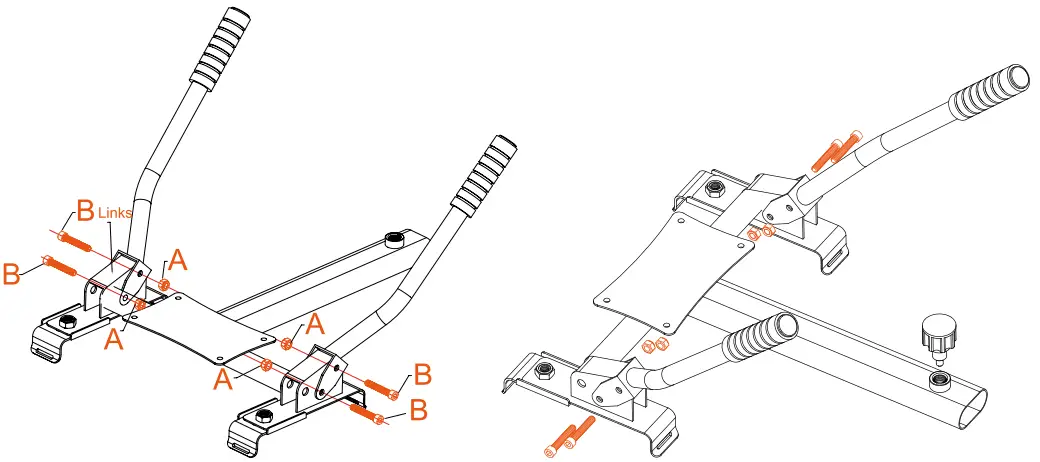 B Links
B
A
A
A
A
B
B