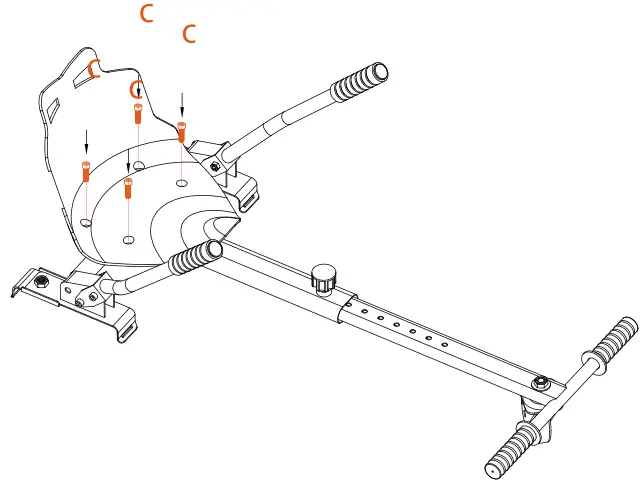 C
C
C
C