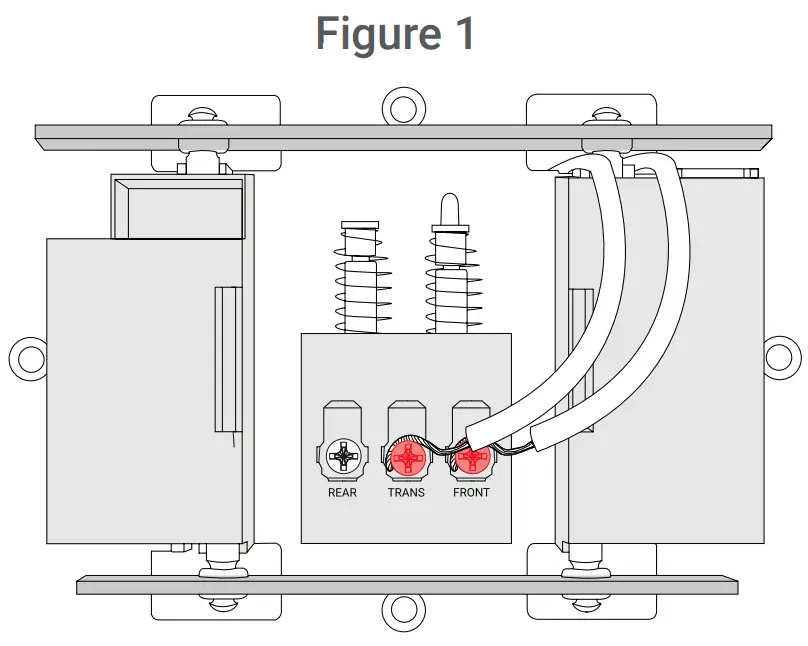 Figure 1

REAR TRANS FRONT