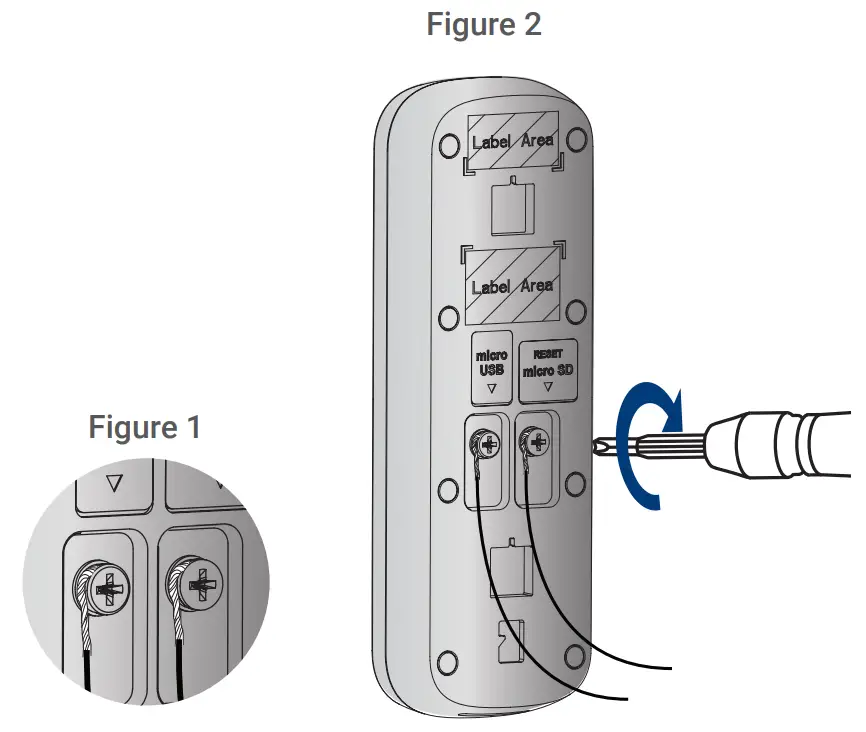 Figure 2

Label Area

Label Area

micro USB

RESET micro SD

Figure 1