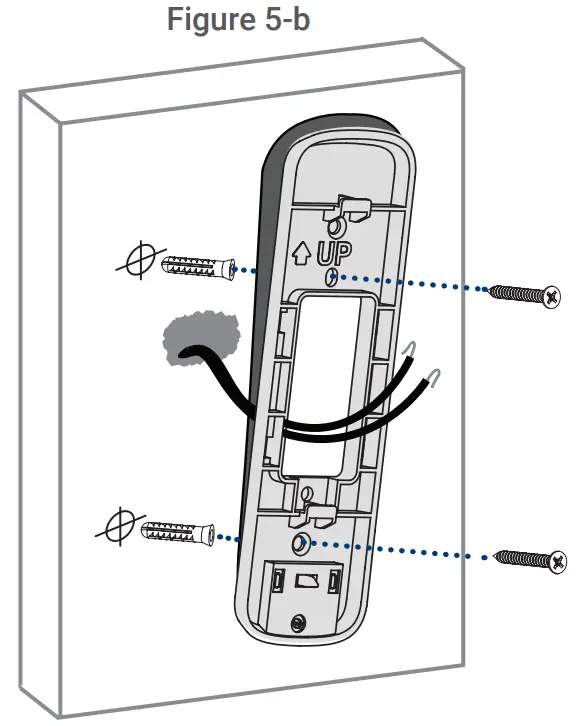 Figure 5-b

UP