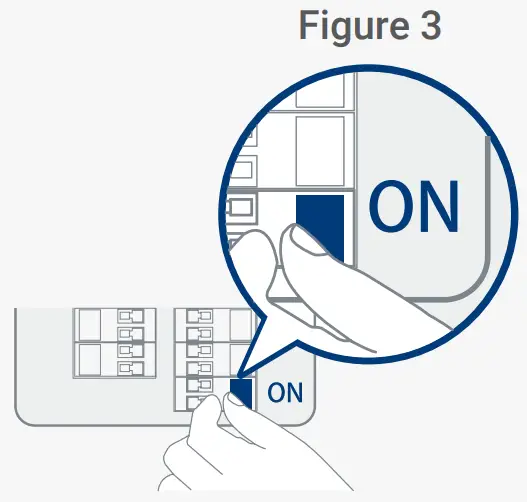 Figure 3

ON

ON