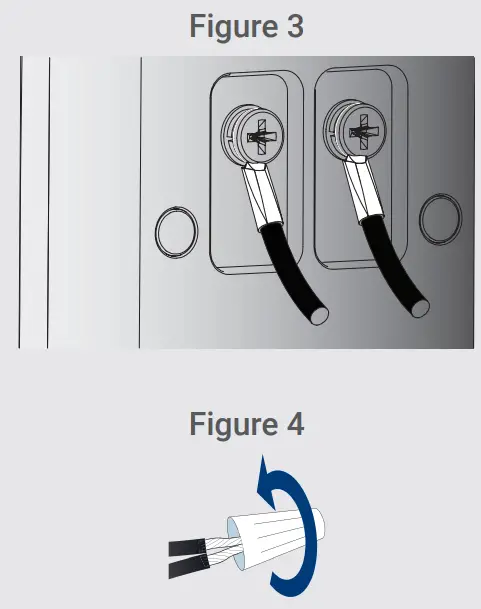 Figure 3

Figure 4