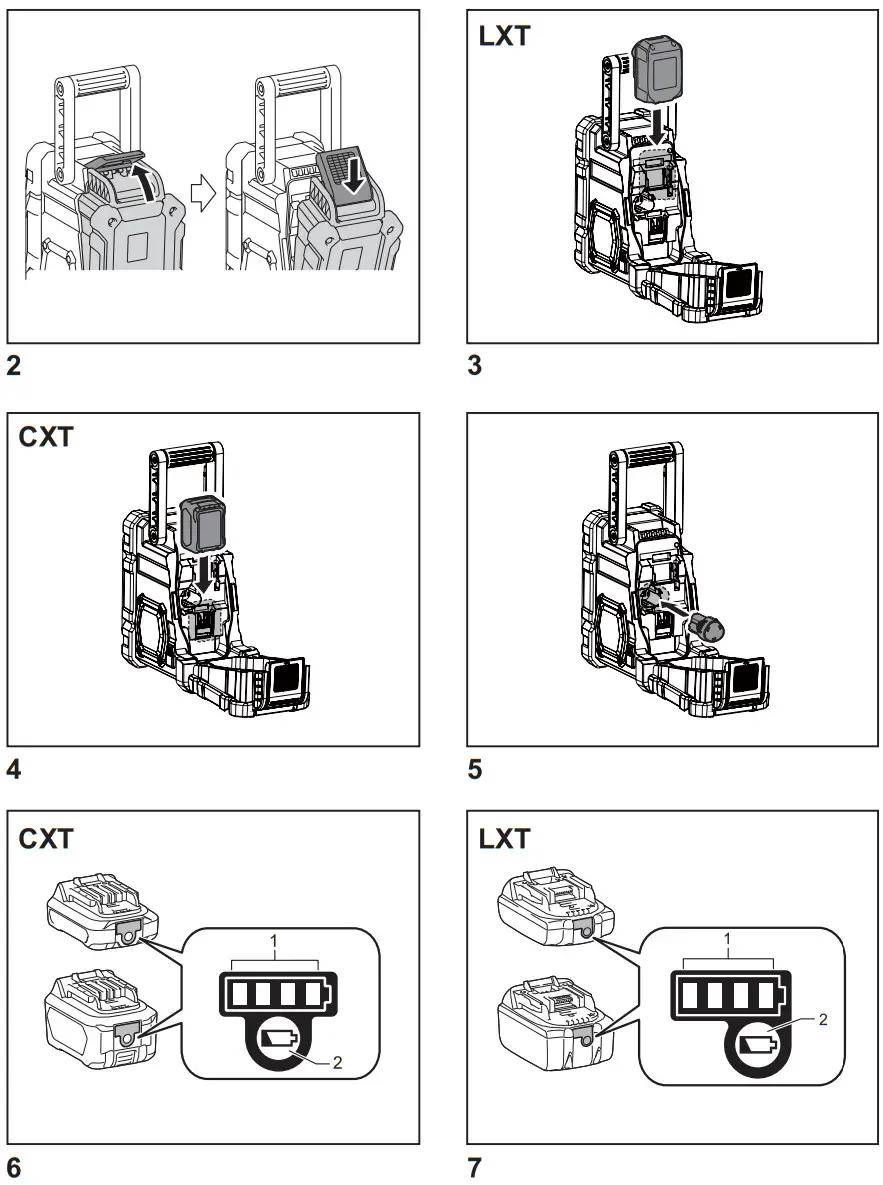 2

LXT

3

CXT

4

5

CXT

1

2

6

LXT

1

2

7