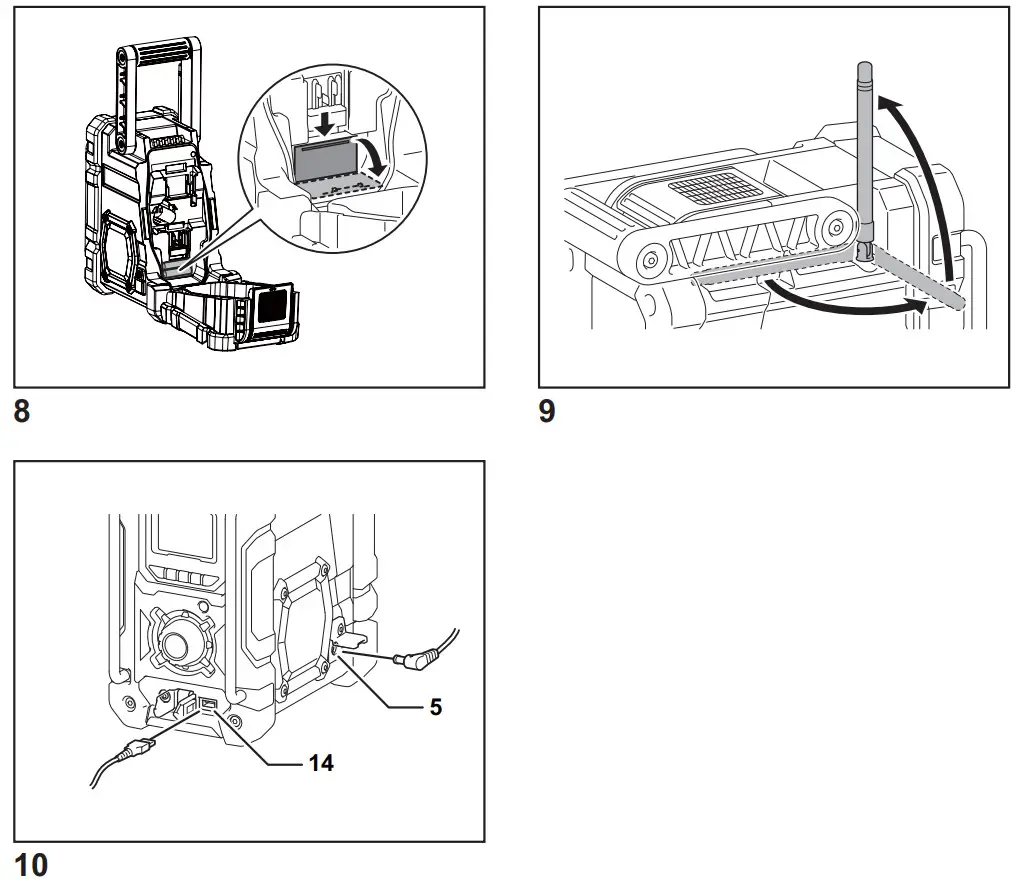 8

9

5

14

10