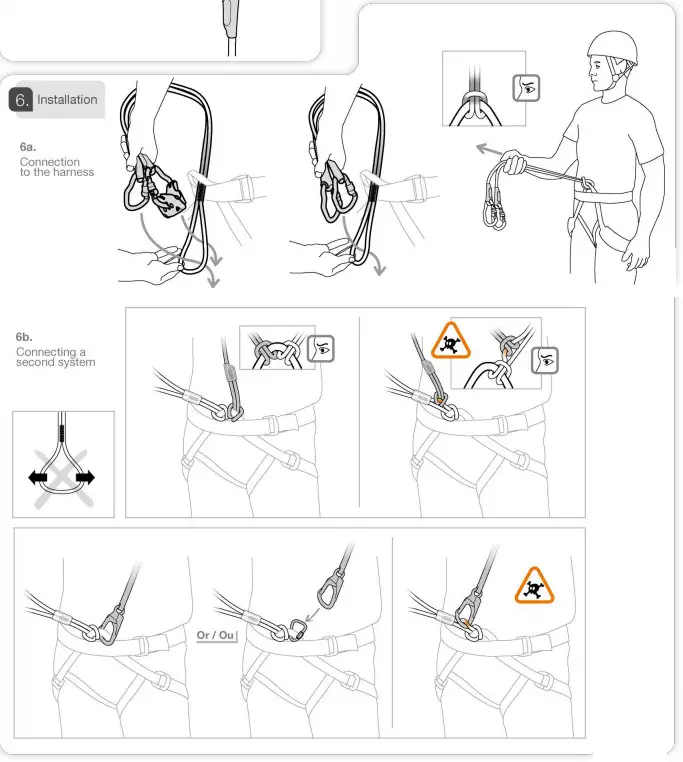 6. Installation

6a.
Connection to the harness

6b.
Connecting a second system

Or / Ou