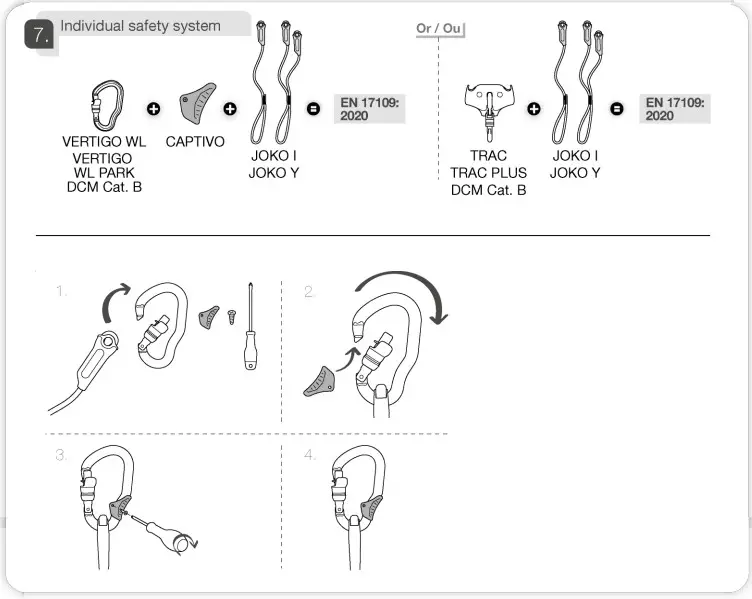 7. Individual safety system

VERTIGO WL
VERTIGO WL PARK
DCM Cat. B

+

CAPTIVO

+

JOKO I
JOKO Y

=

EN 17109: 2020

Or / Ou

TRAC
TRAC PLUS
DCM Cat. B

+

JOKO I
JOKO Y

=

EN 17109: 2020

1.

2.

3.

4.