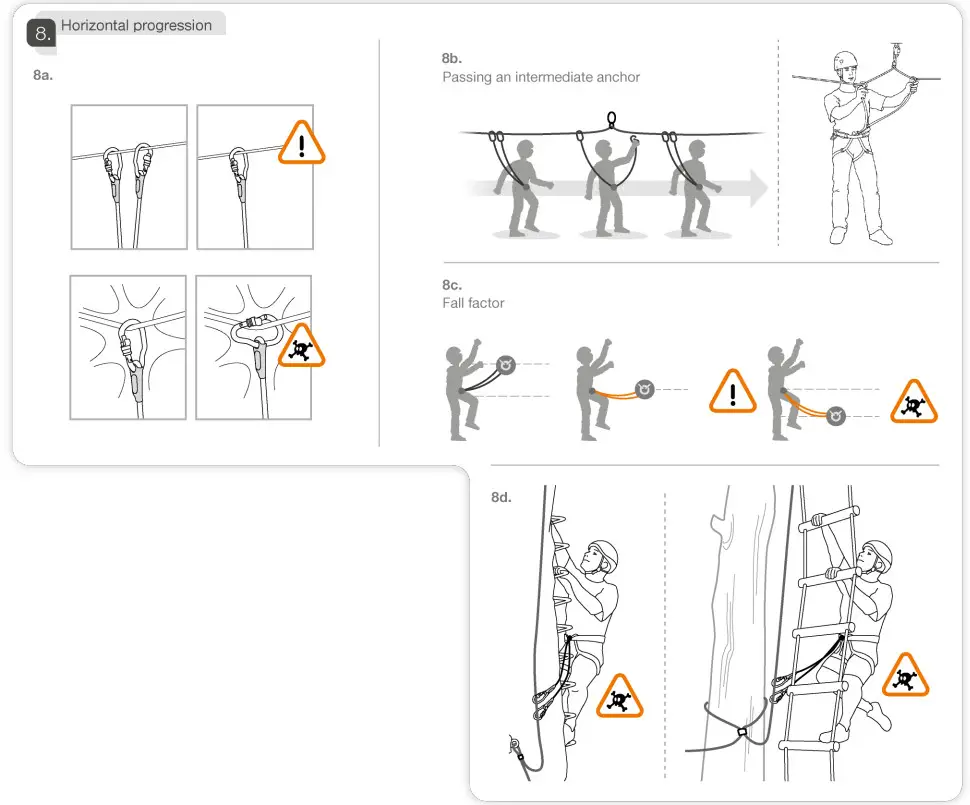 8. Horizontal progression

8a.

8b.
Passing an intermediate anchor

8c.
Fall factor

8d.