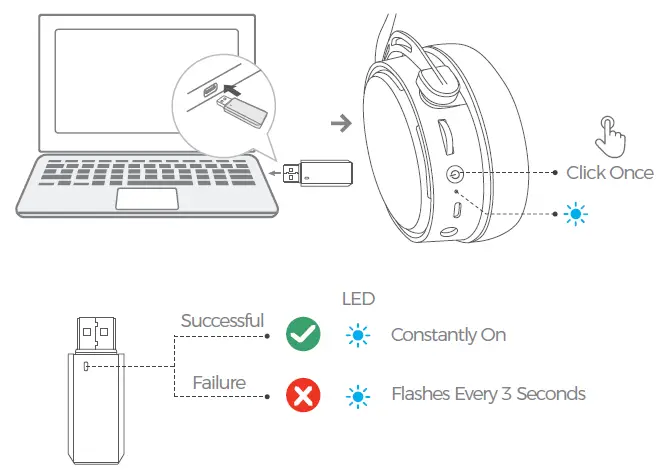 Click Once

LED

Successful

Constantly On

Failure

Flashes Every 3 Seconds