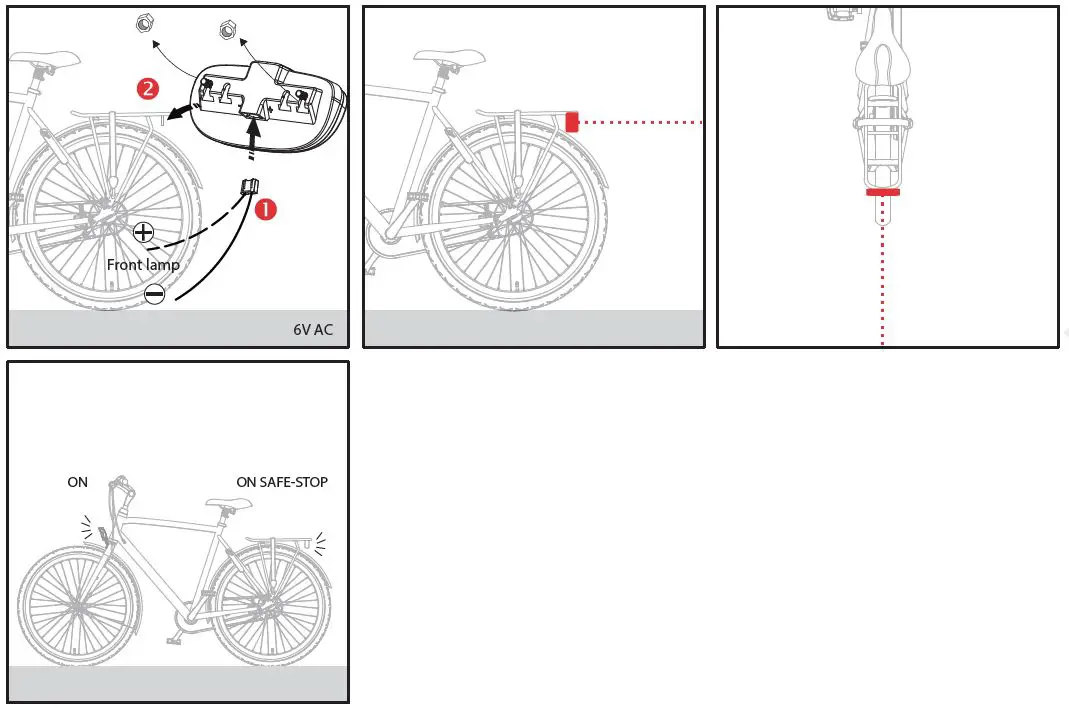 2

1

Front lamp

6V AC

ON

ON SAFE-STOP