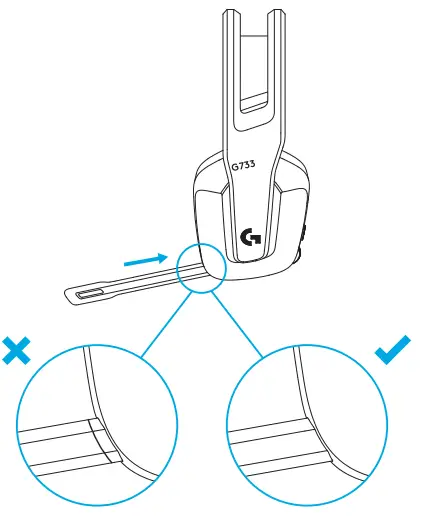 G733