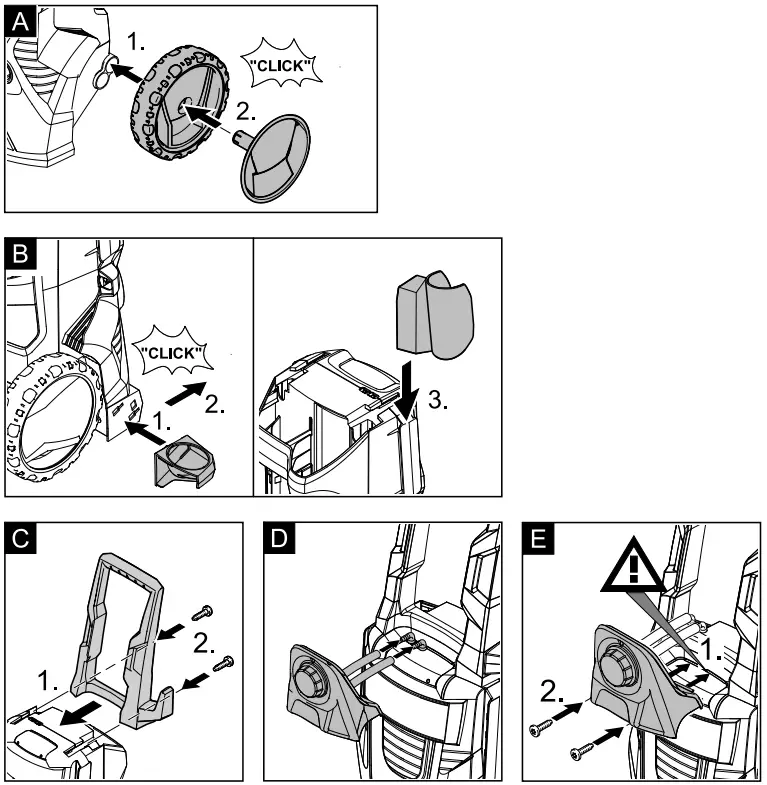 A
1.
"CLICK"
2.

B
"CLICK"
2.
1.
3.

C
2.
1.

D

E
1.
2.