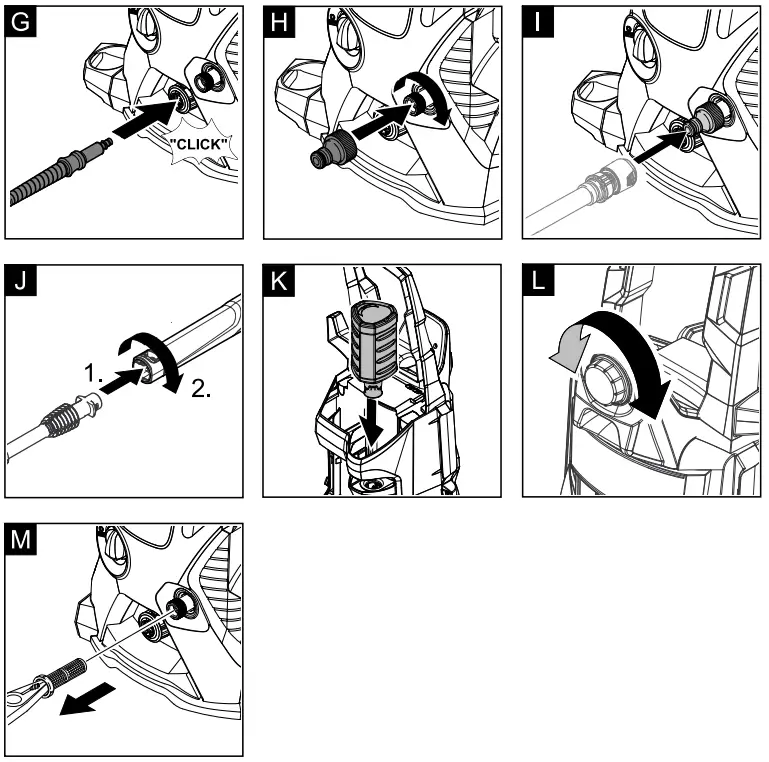 G

"CLICK"

H

I

J

1.

2.

K

L

M