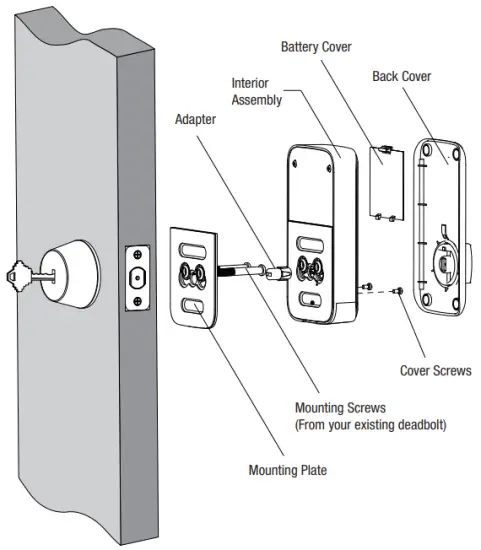 Battery Cover

Back Cover

Interior Assembly

Adapter

Cover Screws

Mounting Screws
(From your existing deadbolt)

Mounting Plate