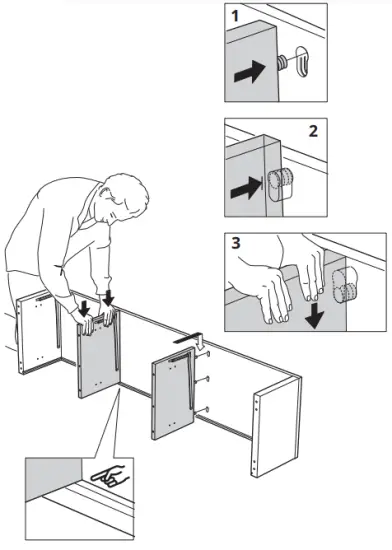 1

2

3