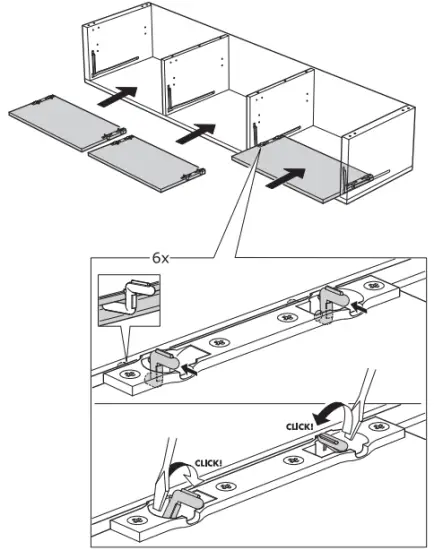 6x

CLICK!

CLICK!