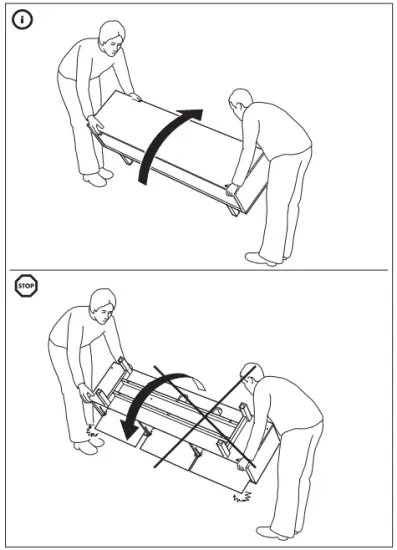 i

STOP