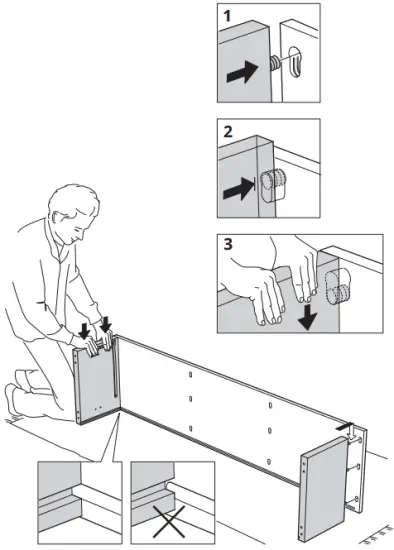 1

2

3